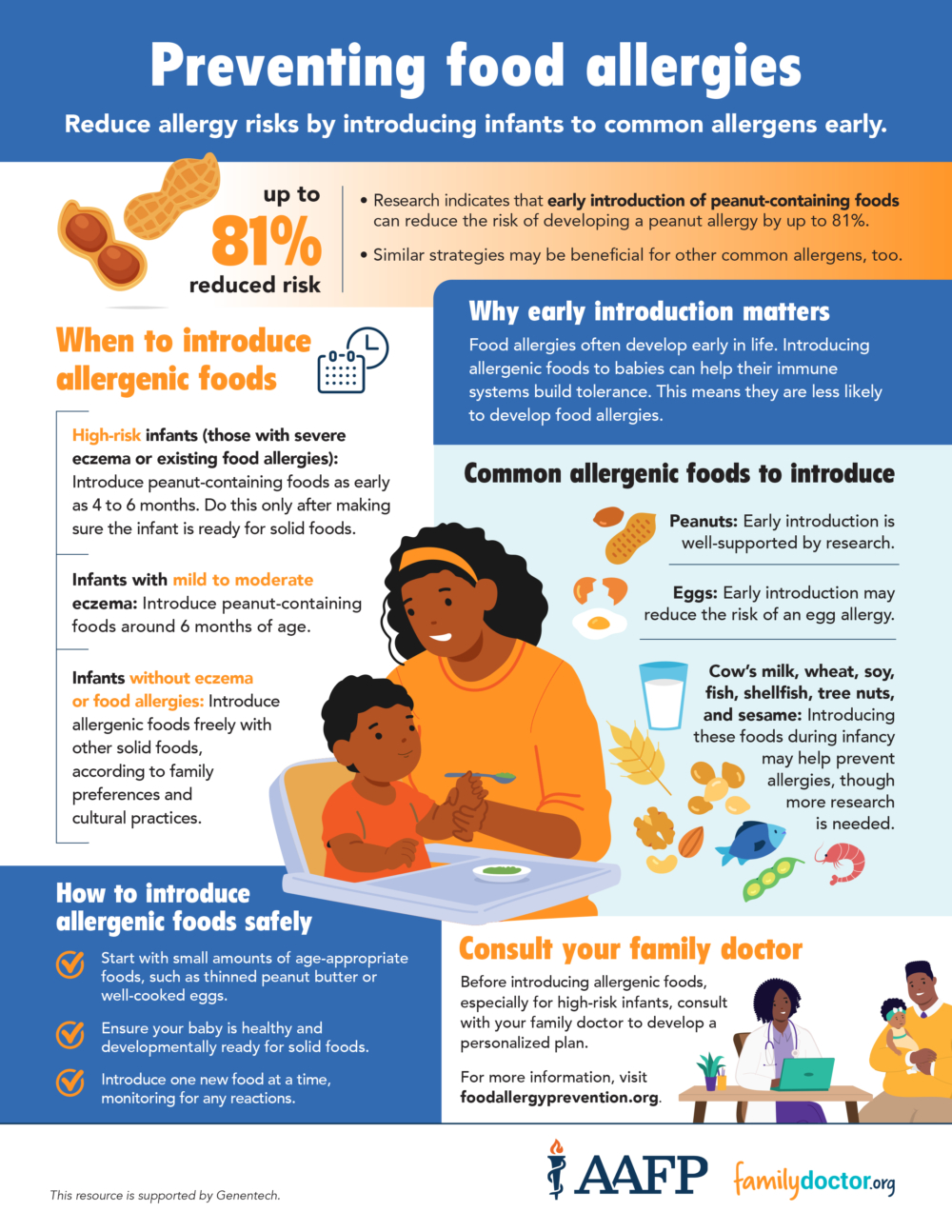 Preventing food allergies

Reduce allergy risks by introducing infants to common allergens early.

up to 81% reduced risk

• Research indicates that early introduction of peanut-containing foods can reduce the risk of developing a peanut allergy by up to 81%.

• Similar strategies may be beneficial for other common allergens, too.

When to introduce allergenic foods

High-risk infants (those with severe eczema or existing food allergies): Introduce peanut-containing foods as early as 4 to 6 months. Do this only after making sure the infant is ready for solid foods.

Infants with mild to moderate eczema: Introduce peanut-containing foods around 6 months of age.

Infants without eczema or food allergies: Introduce allergenic foods freely with other solid foods, according to family preferences and cultural practices.

Why early introduction matters

Food allergies often develop early in life. Introducing allergenic foods to babies can help their immune systems build tolerance. This means they are less likely to develop food allergies.

Common allergenic foods to introduce

Peanuts: Early introduction is well-supported by research.

Eggs: Early introduction may reduce the risk of an egg allergy.

Cow's milk, wheat, soy, fish, shellfish, tree nuts, and sesame: Introducing these foods during infancy may help prevent allergies, though more research is needed.

How to introduce allergenic foods safely

Start with small amounts of age-appropriate foods, such as thinned peanut butter or well-cooked eggs.

Ensure your baby is healthy and developmentally ready for solid foods.

Introduce one new food at a time, monitoring for any reactions.

Consult your family doctor

Before introducing allergenic foods, especially for high-risk infants, consult with your family doctor to develop a personalized plan.

For more information, visit foodallergyprevention.org.

This resource is supported by Genentech.

AAFP

familydoctor.org